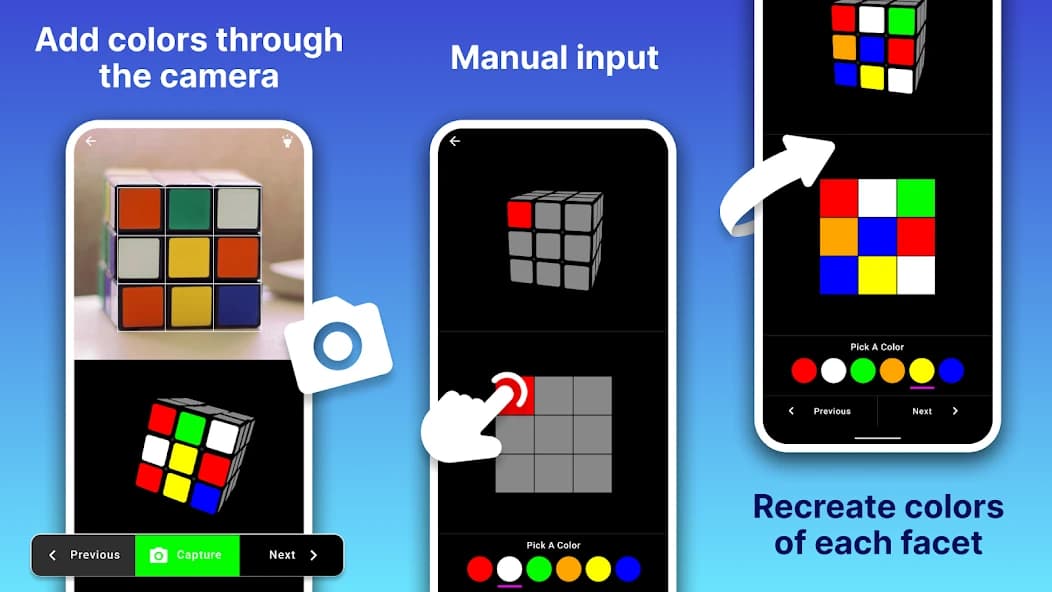 Add colors through the camera

Previous
Capture
Next

Manual input

Pick A Color

Pick A Color

Previous
Next

Recreate colors of each facet